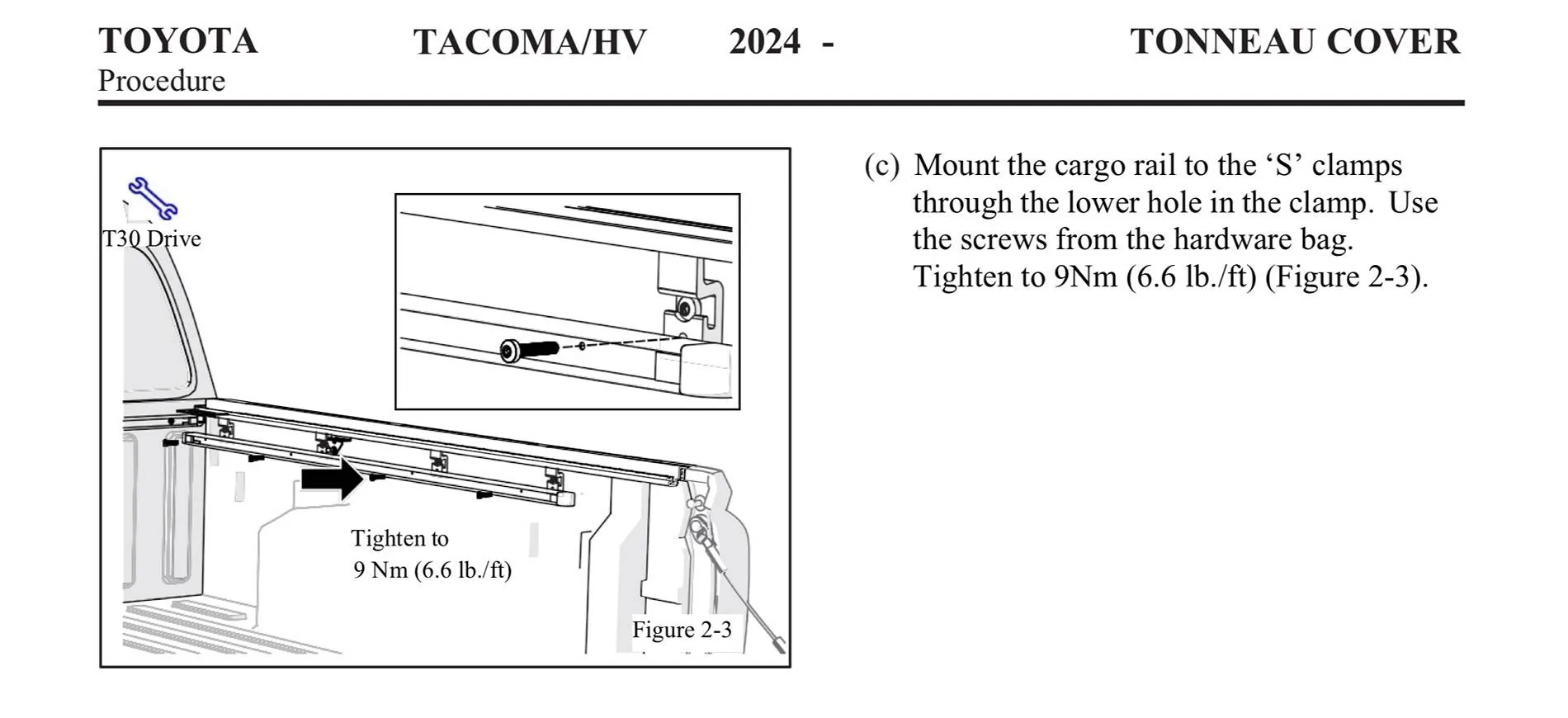 TOYOTA TACOMA/HV 2024 - TONNEAU COVER
Procedure

T30 Drive

Tighten to
9 Nm (6.6 lb./ft)

Figure 2-3

(c) Mount the cargo rail to the ‘S’ clamps through the lower hole in the clamp. Use the screws from the hardware bag. Tighten to 9Nm (6.6 lb./ft) (Figure 2-3).