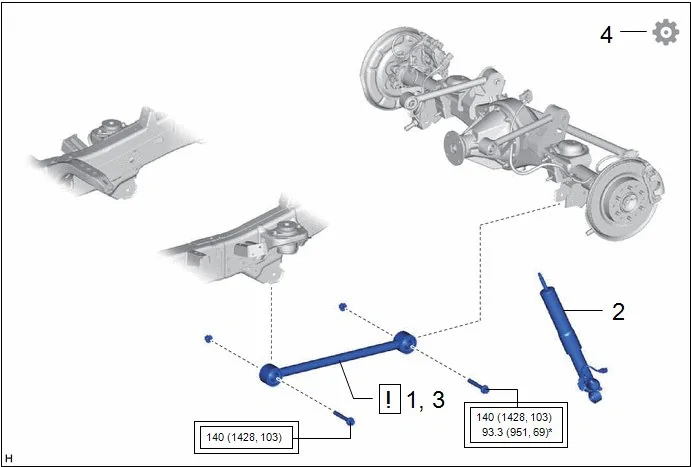 4

2

! 1, 3

140 (1428, 103)

140 (1428, 103)
93.3 (951, 69)*

H