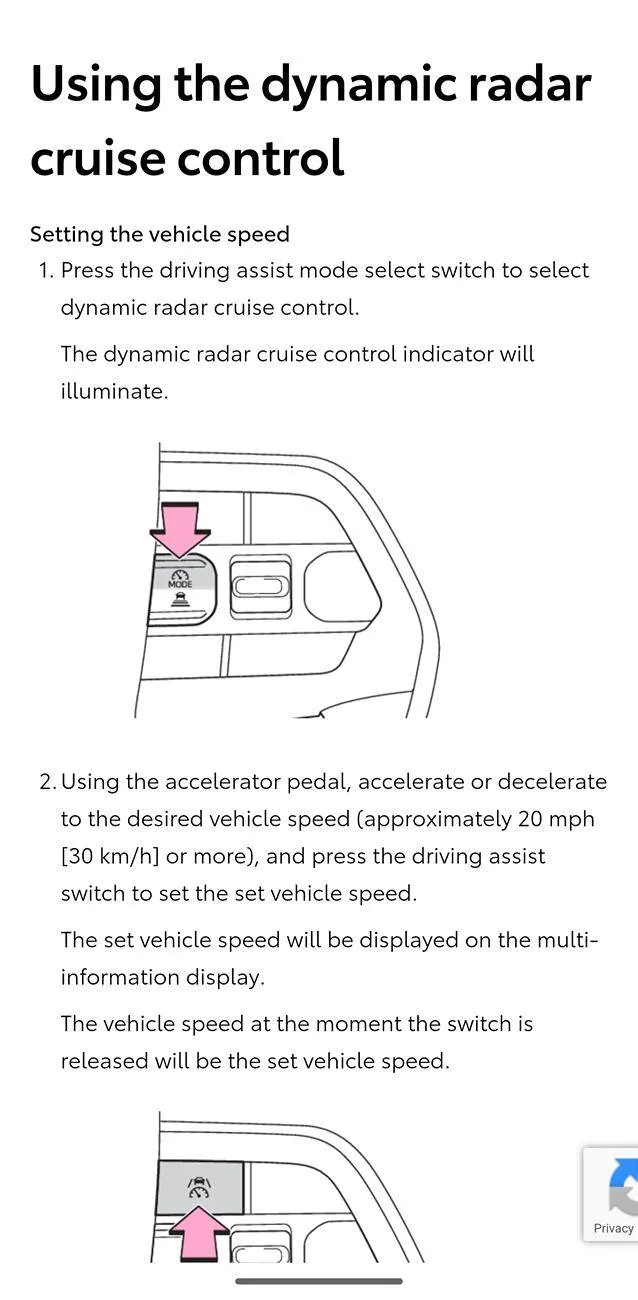 Using the dynamic radar cruise control

Setting the vehicle speed

1. Press the driving assist mode select switch to select dynamic radar cruise control.

The dynamic radar cruise control indicator will illuminate.

MODE

2. Using the accelerator pedal, accelerate or decelerate to the desired vehicle speed (approximately 20 mph [30 km/h] or more), and press the driving assist switch to set the set vehicle speed.

The set vehicle speed will be displayed on the multi-information display.

The vehicle speed at the moment the switch is released will be the set vehicle speed.

Privacy